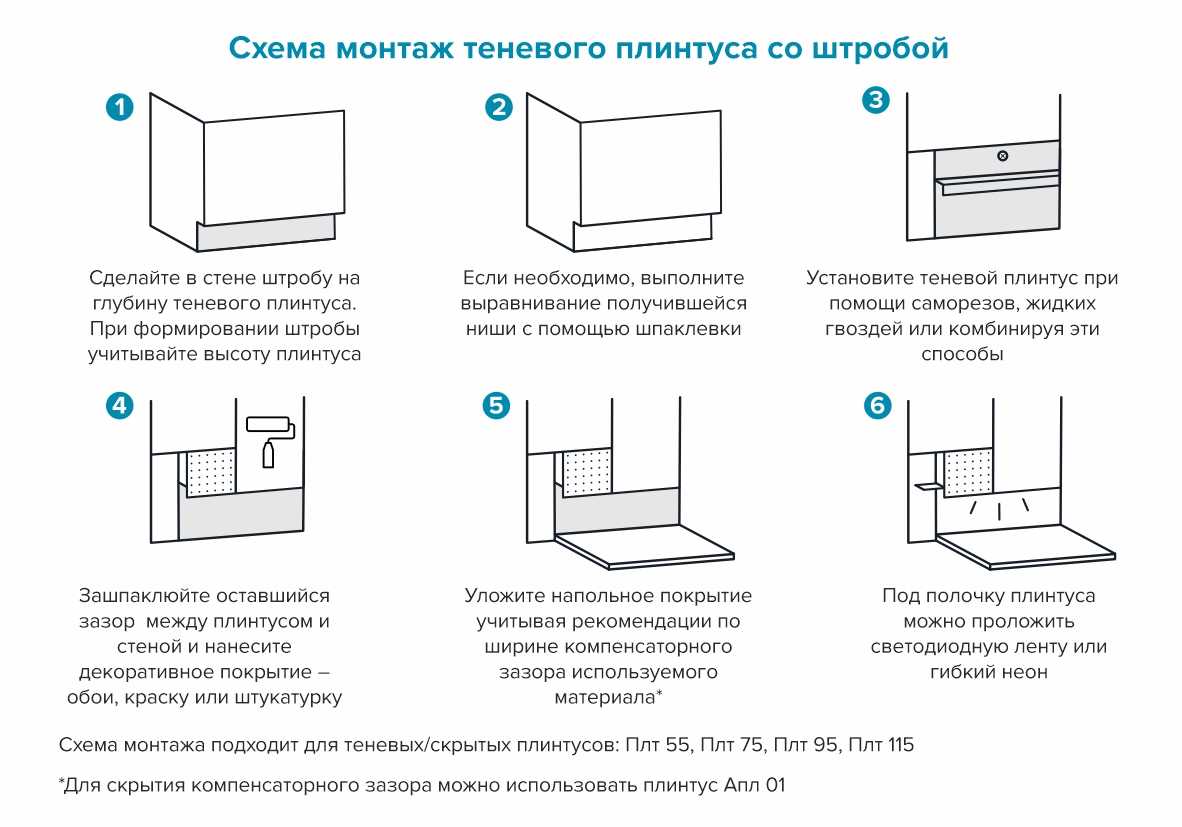 Схема монтаж теневого плинтуса со штробой

1
Сделайте в стене штробу на глубину теневого плинтуса. При формировании штробы учитывайте высоту плинтуса

2
Если необходимо, выполните выравнивание получившейся ниши с помощью шпаклевки

3
Установите теневой плинтус при помощи саморезов, жидких гвоздей или комбинируя эти способы

4
Зашпаклюйте оставшийся зазор между плинтусом и стеной и нанесите декоративное покрытие – обои, краску или штукатурку

5
Уложите напольное покрытие учитывая рекомендации по ширине компенсаторного зазора используемого материала*

6
Под полочку плинтуса можно проложить светодиодную ленту или гибкий неон

Схема монтажа подходит для теневых/скрытых плинтусов: Плт 55, Плт 75, Плт 95, Плт 115

*Для скрытия компенсаторного зазора можно использовать плинтус Апл 01